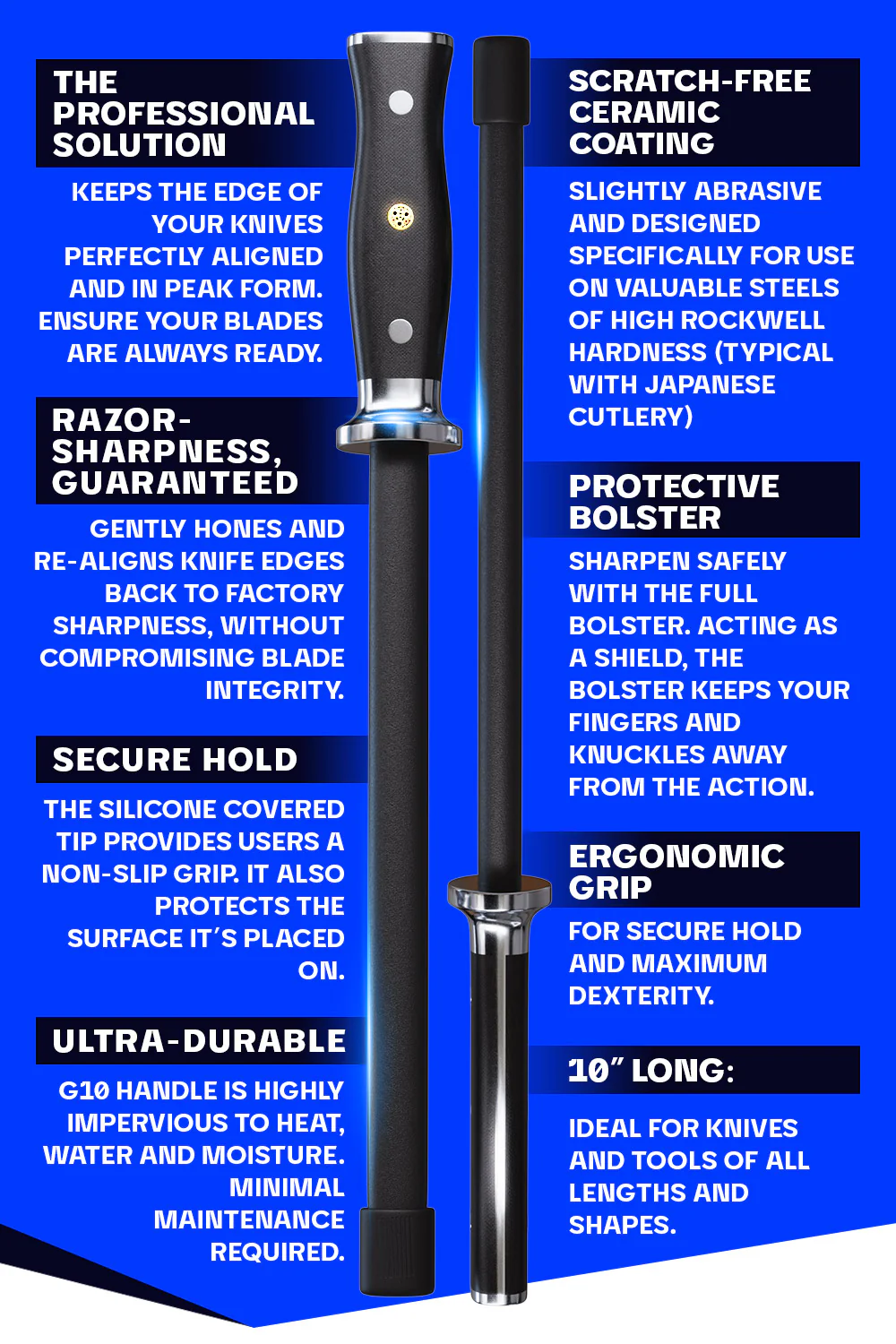 THE PROFESSIONAL SOLUTION

KEEPS THE EDGE OF YOUR KNIVES PERFECTLY ALIGNED AND IN PEAK FORM. ENSURE YOUR BLADES ARE ALWAYS READY.

RAZOR-SHARPNESS, GUARANTEED

GENTLY HONES AND RE-ALIGNS KNIFE EDGES BACK TO FACTORY SHARPNESS, WITHOUT COMPROMISING BLADE INTEGRITY.

SECURE HOLD

THE SILICONE COVERED TIP PROVIDES USERS A NON-SLIP GRIP. IT ALSO PROTECTS THE SURFACE IT'S PLACED ON.

ULTRA-DURABLE

G10 HANDLE IS HIGHLY IMPERVIOUS TO HEAT, WATER AND MOISTURE. MINIMAL MAINTENANCE REQUIRED.

SCRATCH-FREE CERAMIC COATING

SLIGHTLY ABRASIVE AND DESIGNED SPECIFICALLY FOR USE ON VALUABLE STEELS OF HIGH ROCKWELL HARDNESS (TYPICAL WITH JAPANESE CUTLERY)

PROTECTIVE BOLSTER

SHARPEN SAFELY WITH THE FULL BOLSTER. ACTING AS A SHIELD, THE BOLSTER KEEPS YOUR FINGERS AND KNUCKLES AWAY FROM THE ACTION.

ERGONOMIC GRIP

FOR SECURE HOLD AND MAXIMUM DEXTERITY.

10" LONG:

IDEAL FOR KNIVES AND TOOLS OF ALL LENGTHS AND SHAPES.